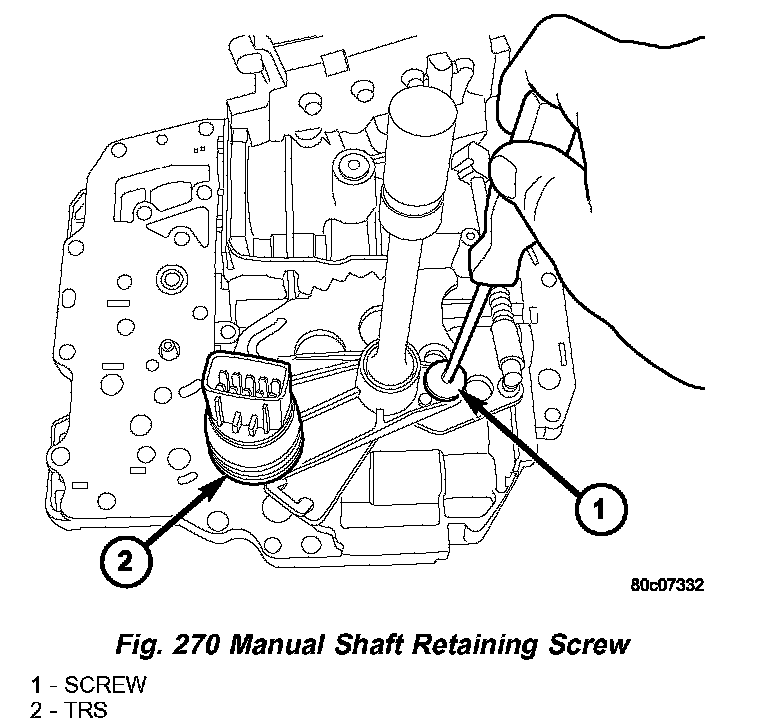 1

2

80c07332

Fig. 270 Manual Shaft Retaining Screw

1 - SCREW
2 - TRS