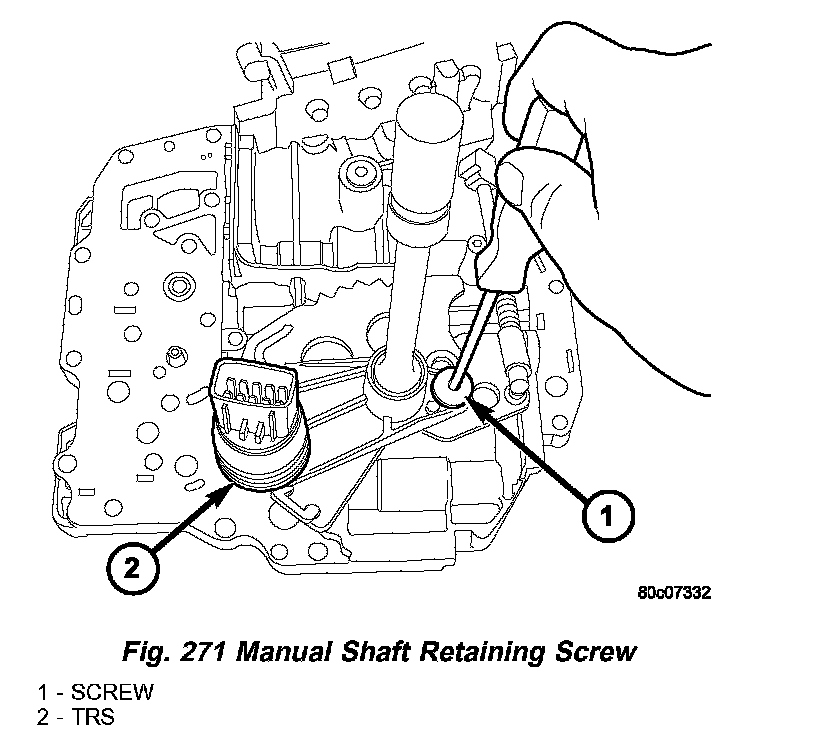 1

2

80c07332

Fig. 271 Manual Shaft Retaining Screw

1 - SCREW
2 - TRS