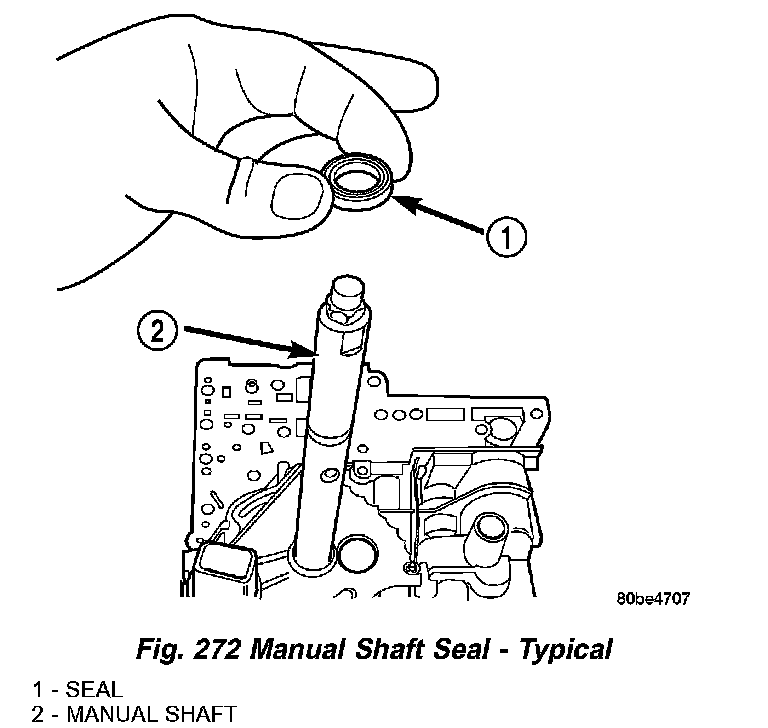 1

2

80be4707

Fig. 272 Manual Shaft Seal - Typical

1 - SEAL
2 - MANUAL SHAFT