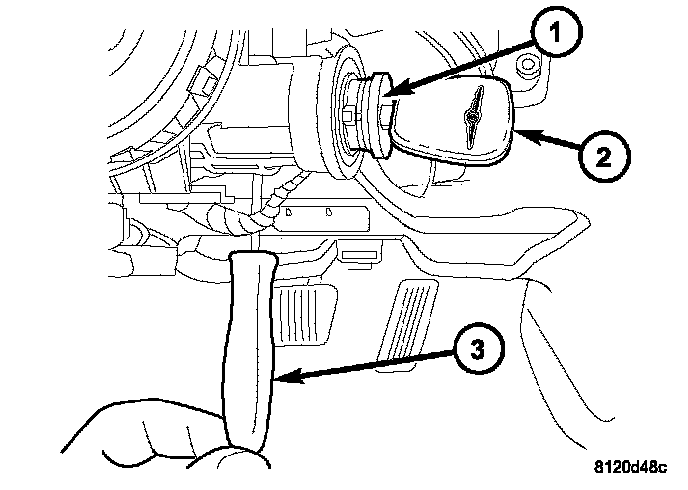 1
2
3
8120d48c