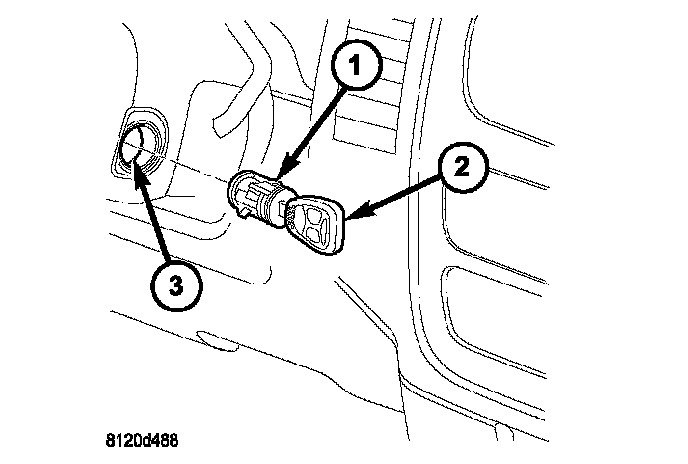 1
2
3
8120d488