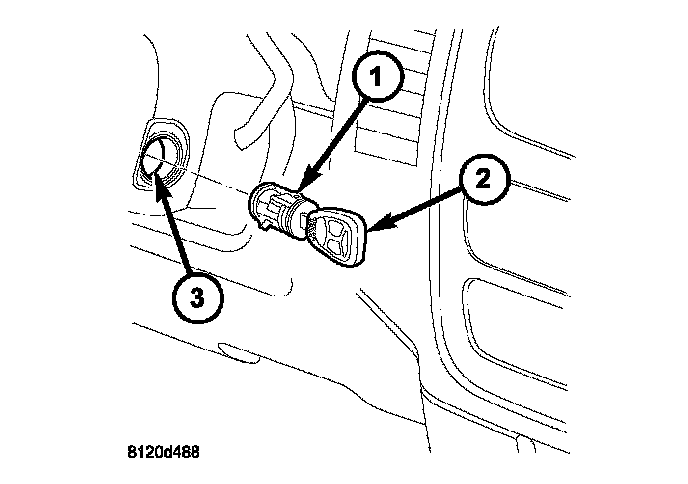 1
2
3
8120d488