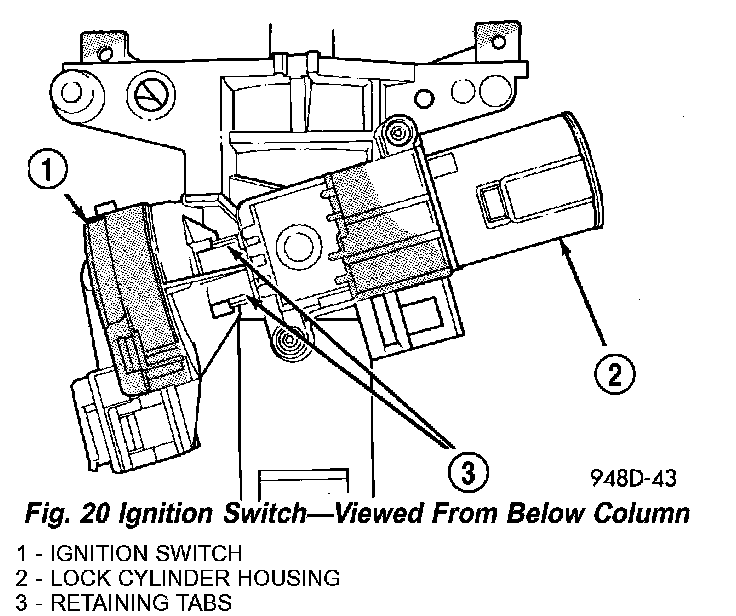 1

2

3

948D-43

Fig. 20 Ignition Switch—Viewed From Below Column

1 - IGNITION SWITCH
2 - LOCK CYLINDER HOUSING
3 - RETAINING TABS