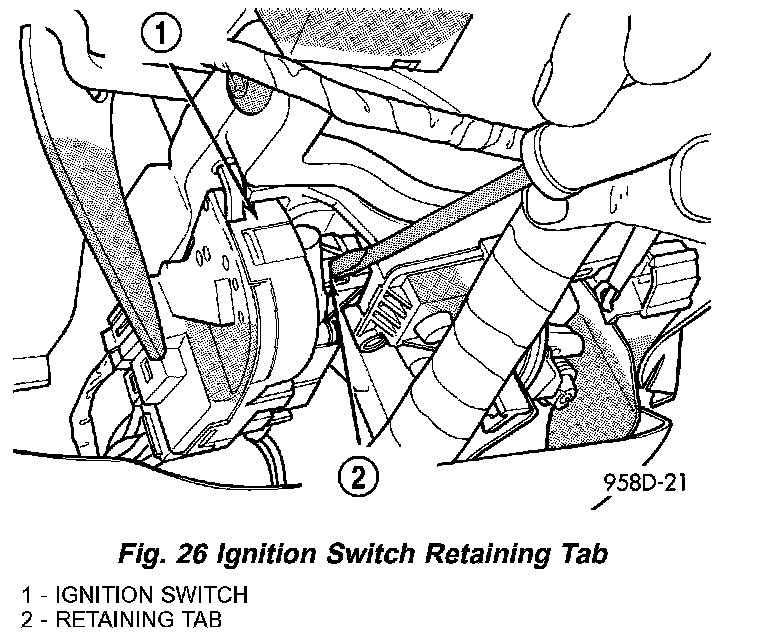 1

2

958D-21

Fig. 26 Ignition Switch Retaining Tab

1 - IGNITION SWITCH
2 - RETAINING TAB