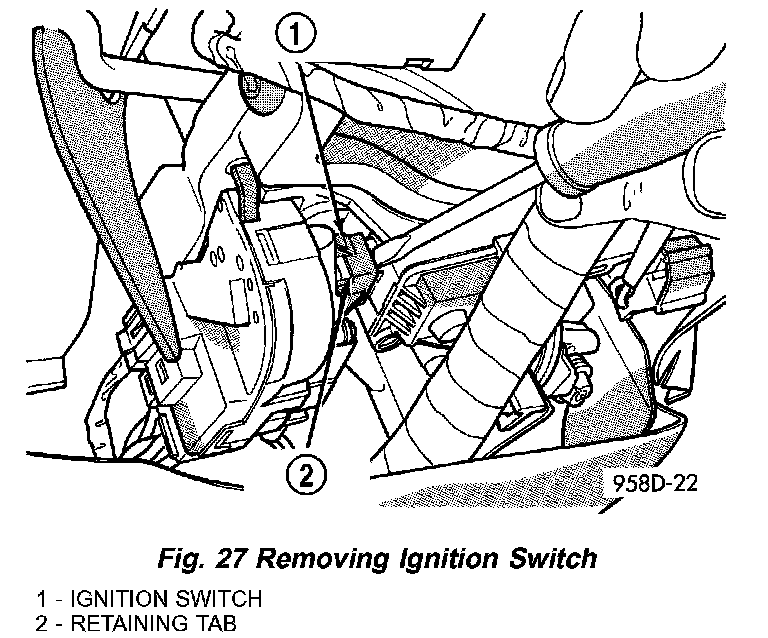 1

2

958D-22

Fig. 27 Removing Ignition Switch

1 - IGNITION SWITCH
2 - RETAINING TAB