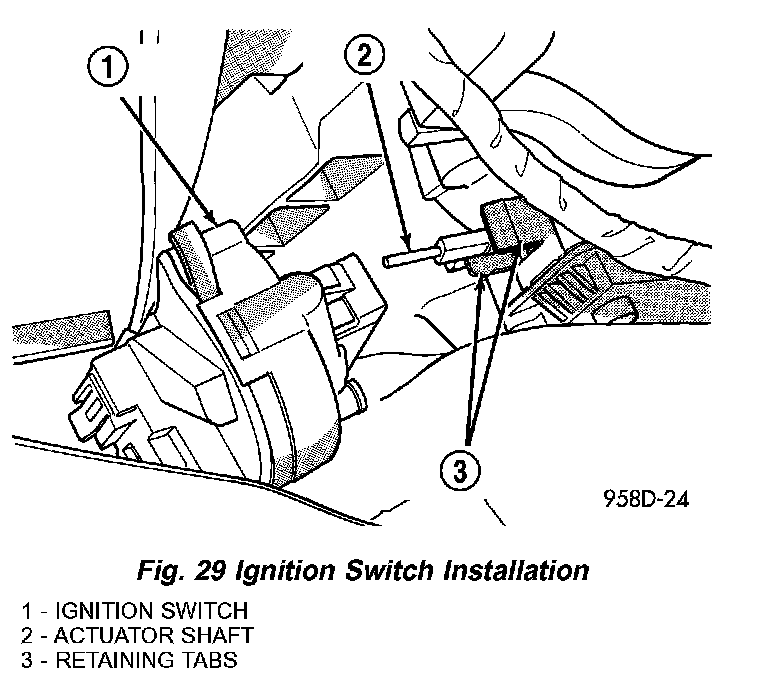 1

2

3

958D-24

Fig. 29 Ignition Switch Installation

1 - IGNITION SWITCH
2 - ACTUATOR SHAFT
3 - RETAINING TABS