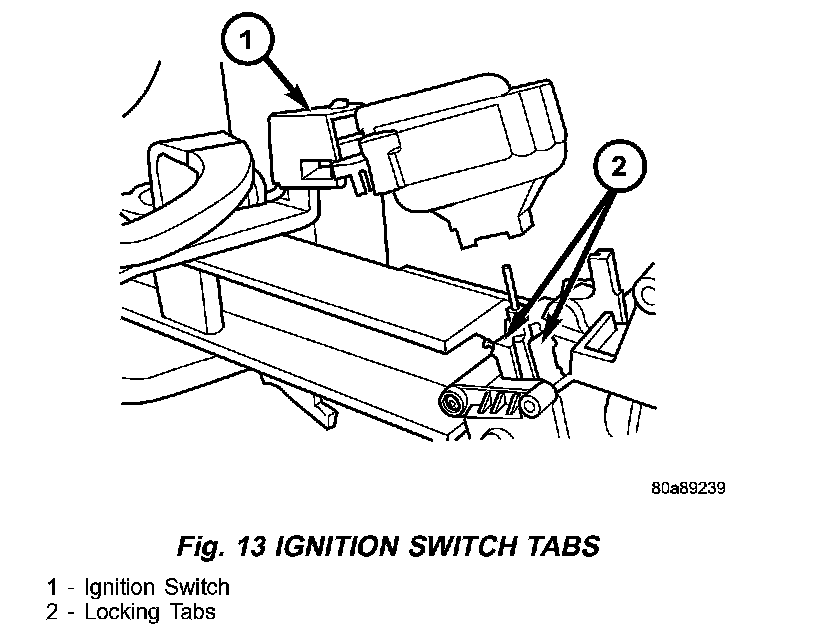 1

2

80a89239

Fig. 13 IGNITION SWITCH TABS

1 - Ignition Switch
2 - Locking Tabs