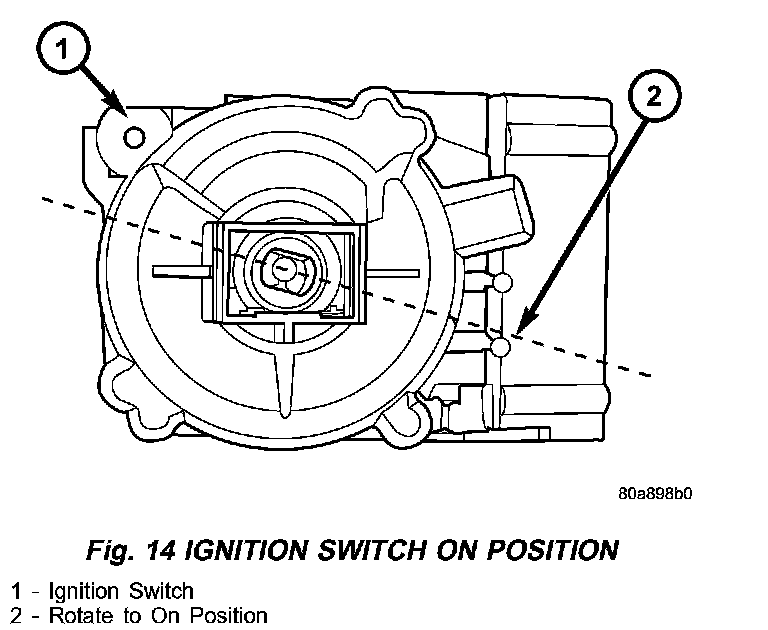 1

2

80a898b0

Fig. 14 IGNITION SWITCH ON POSITION

1 - Ignition Switch
2 - Rotate to On Position