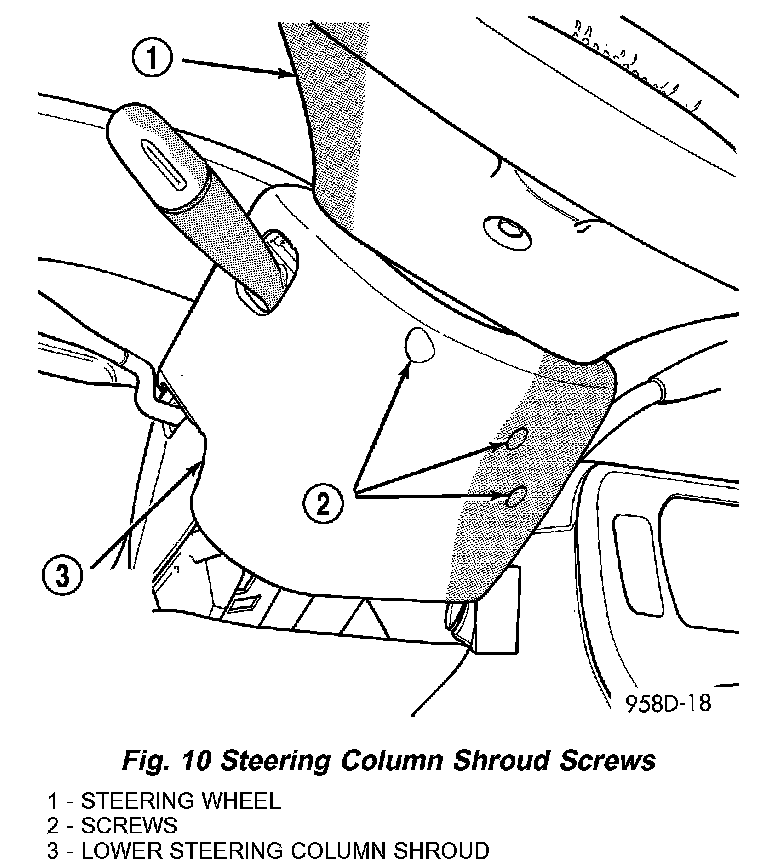 1

2

3

958D-18

Fig. 10 Steering Column Shroud Screws

1 - STEERING WHEEL
2 - SCREWS
3 - LOWER STEERING COLUMN SHROUD