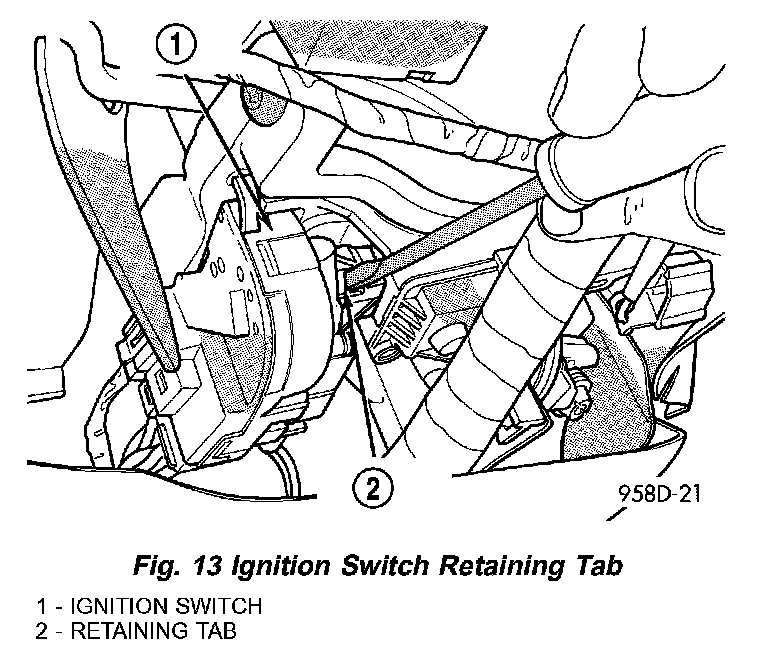 1

2

958D-21

Fig. 13 Ignition Switch Retaining Tab

1 - IGNITION SWITCH
2 - RETAINING TAB