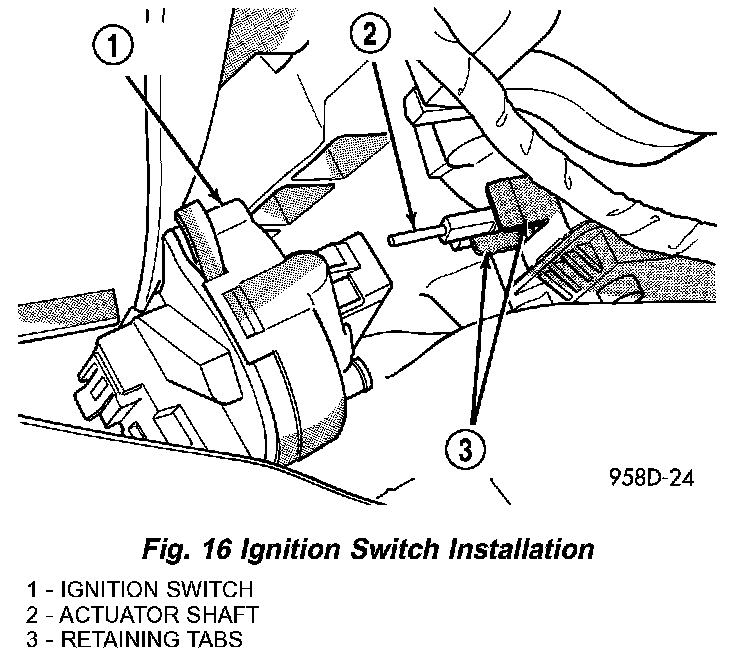 1
2
3
958D-24

Fig. 16 Ignition Switch Installation

1 - IGNITION SWITCH
2 - ACTUATOR SHAFT
3 - RETAINING TABS