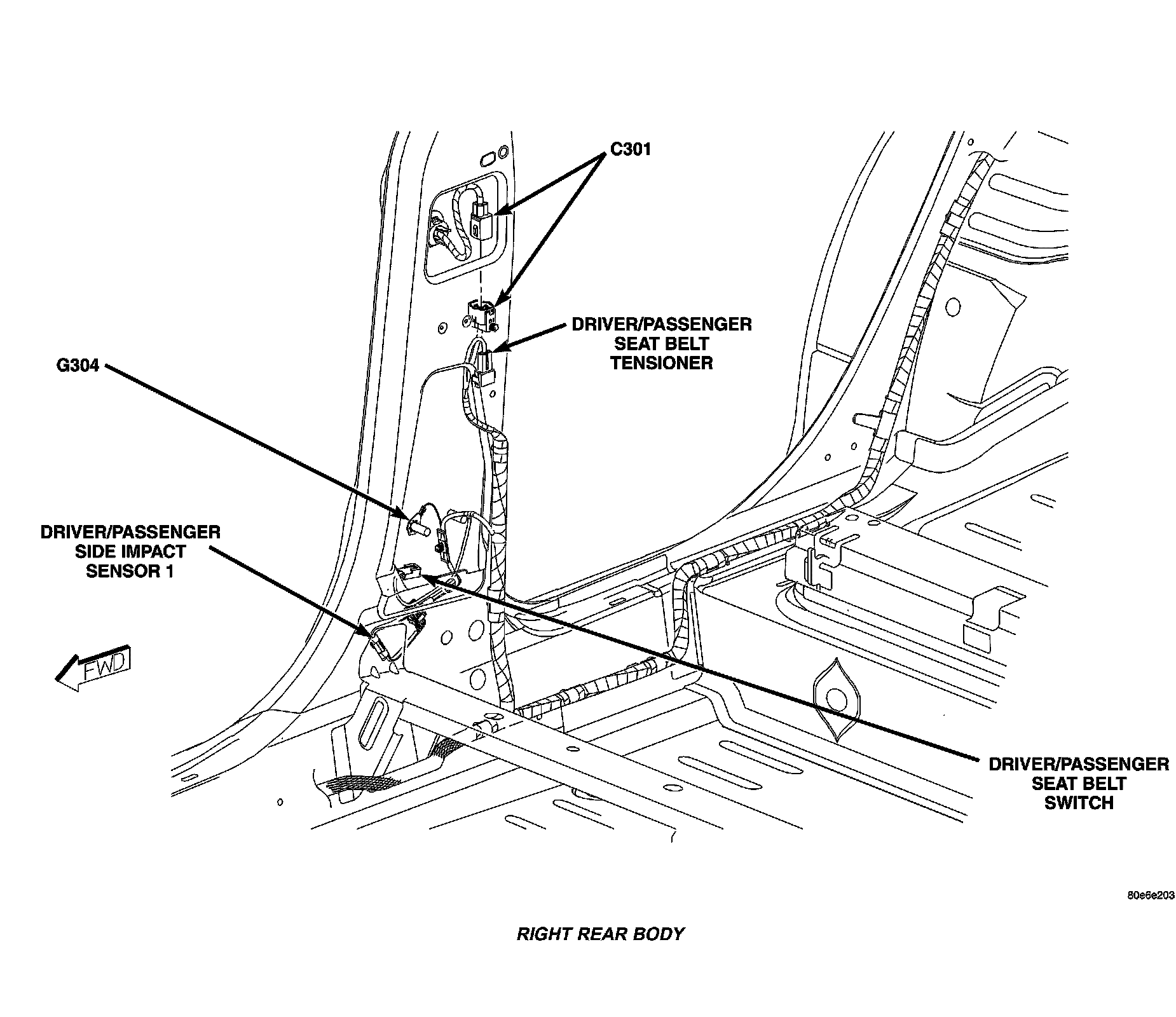 C301

DRIVER/PASSENGER SEAT BELT TENSIONER

G304

DRIVER/PASSENGER SIDE IMPACT SENSOR 1

FWD

DRIVER/PASSENGER SEAT BELT SWITCH

80e6e203

RIGHT REAR BODY