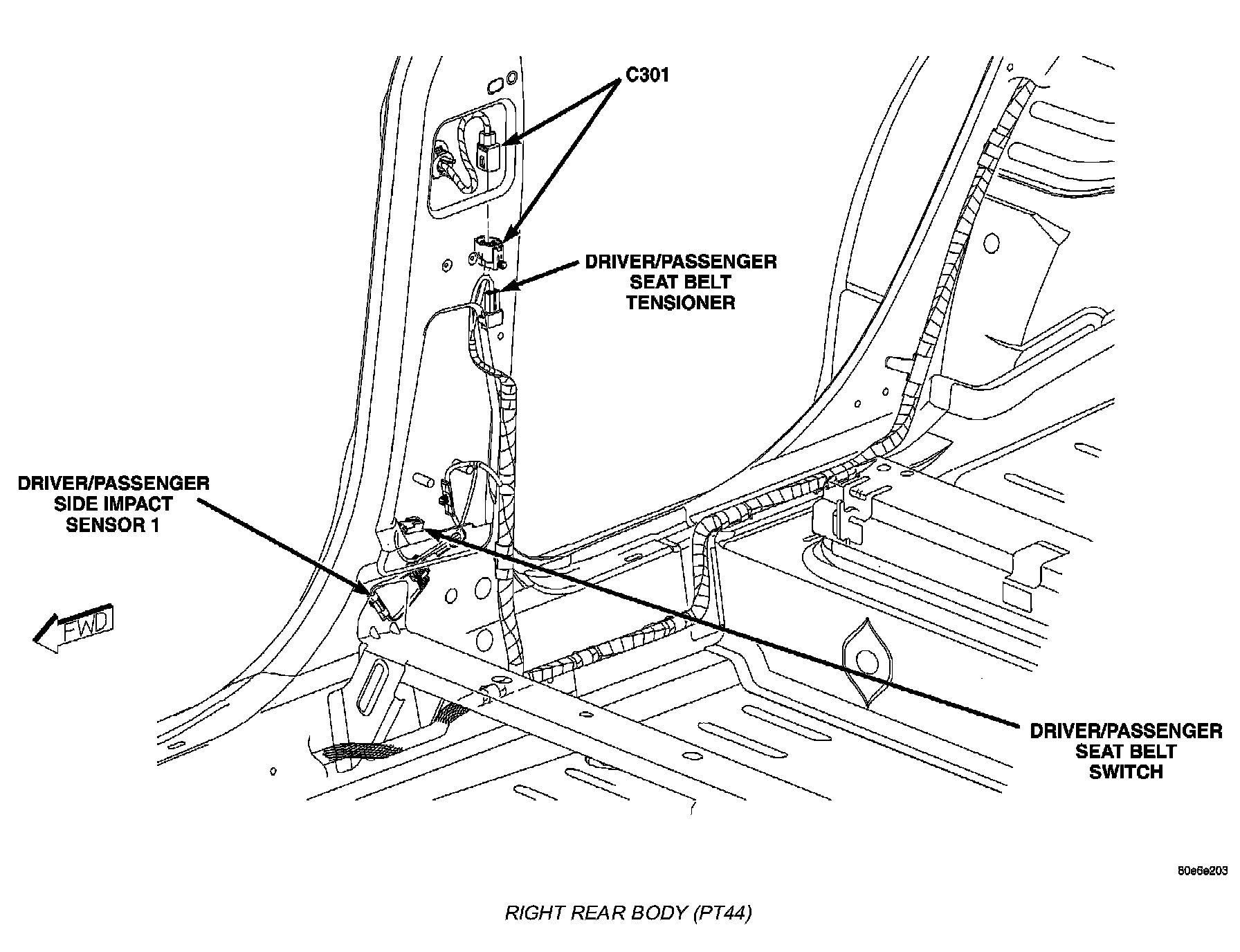 C301

DRIVER/PASSENGER SEAT BELT TENSIONER

DRIVER/PASSENGER SIDE IMPACT SENSOR 1

FWD

DRIVER/PASSENGER SEAT BELT SWITCH

80e6e203

RIGHT REAR BODY (PT44)