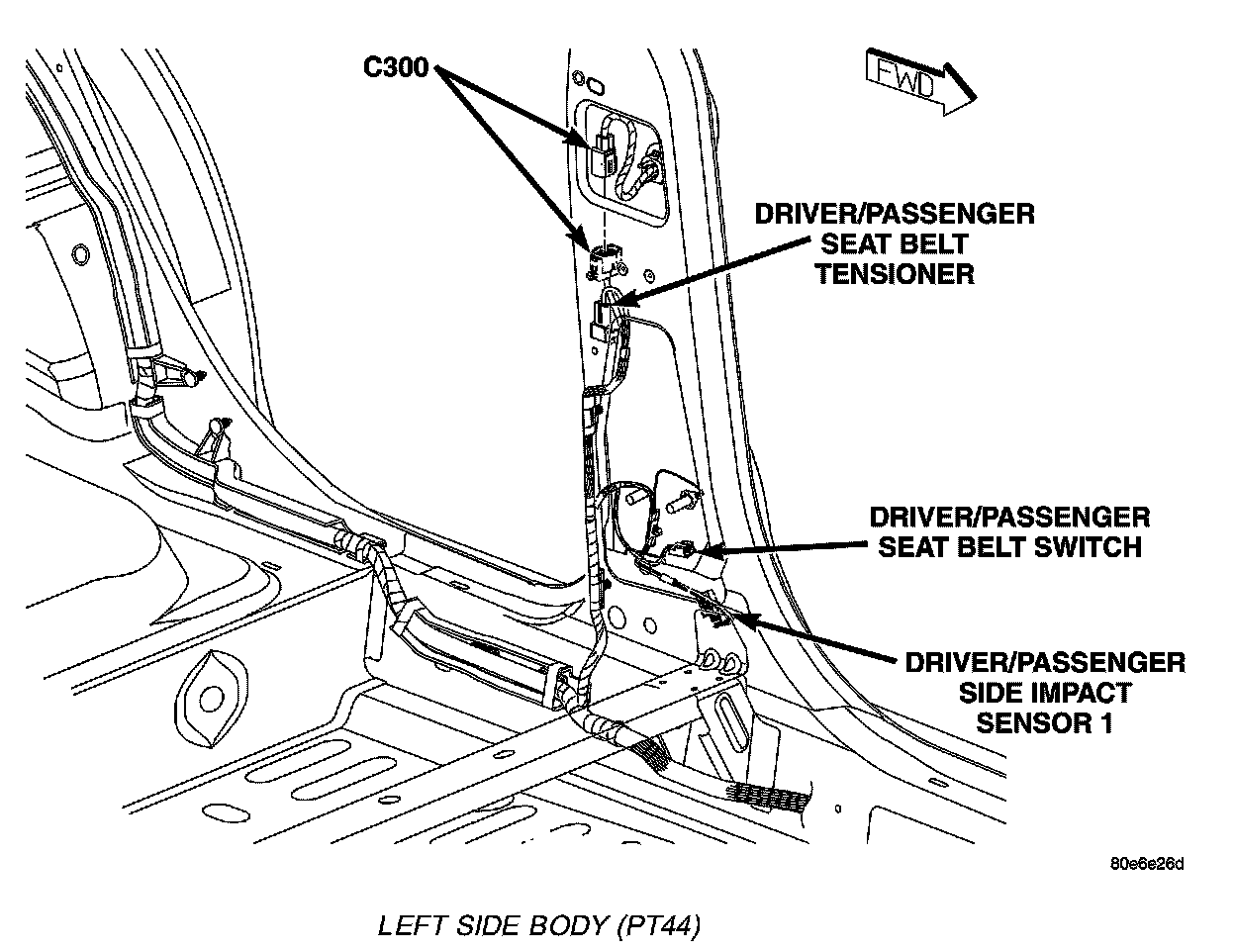 C300

FWD

DRIVER/PASSENGER SEAT BELT TENSIONER

DRIVER/PASSENGER SEAT BELT SWITCH

DRIVER/PASSENGER SIDE IMPACT SENSOR 1

80e6e26d

LEFT SIDE BODY (PT44)