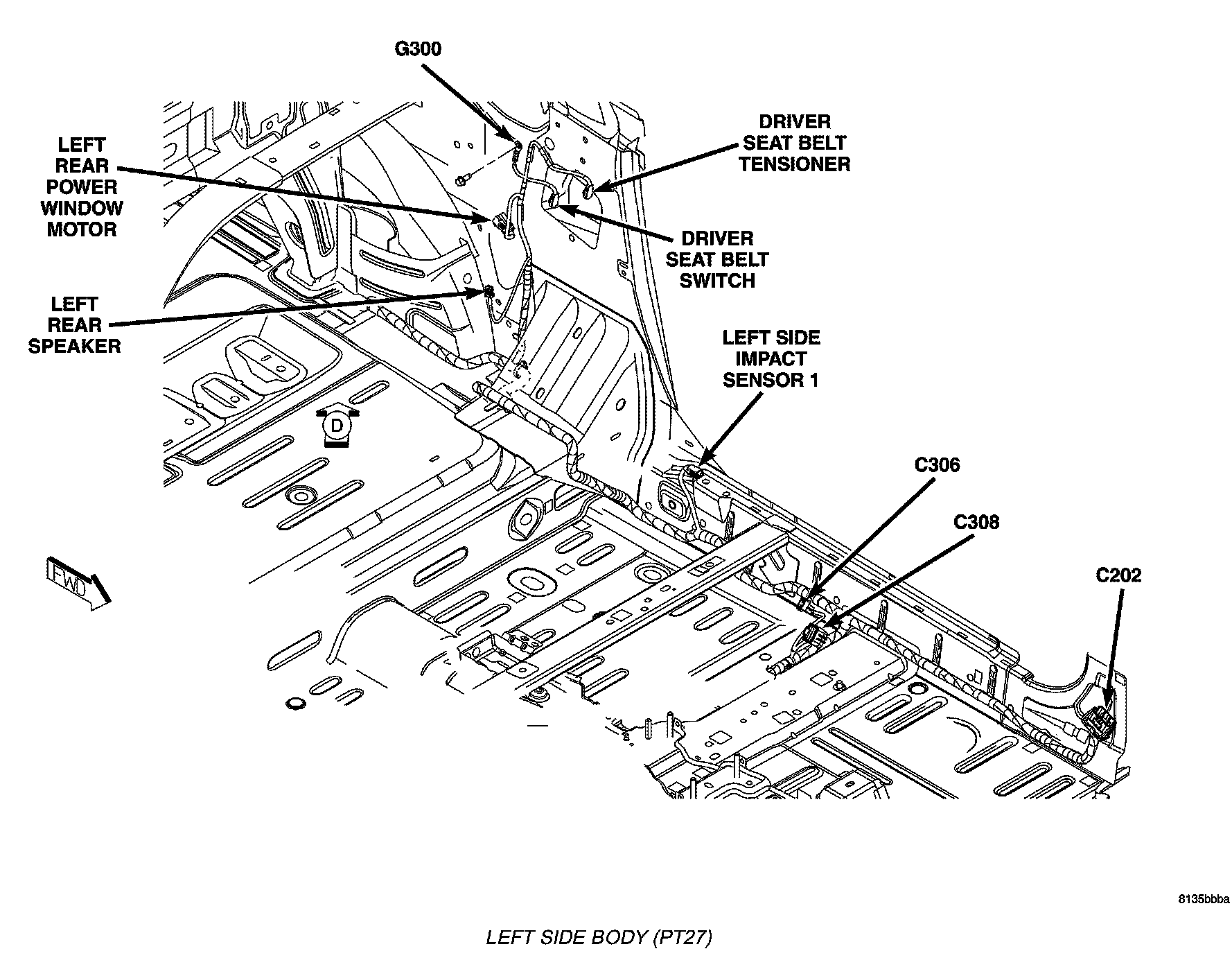 G300

DRIVER SEAT BELT TENSIONER

LEFT REAR POWER WINDOW MOTOR

DRIVER SEAT BELT SWITCH

LEFT REAR SPEAKER

LEFT SIDE IMPACT SENSOR 1

D

C306

C308

FWD

C202

8135bbba

LEFT SIDE BODY (PT27)