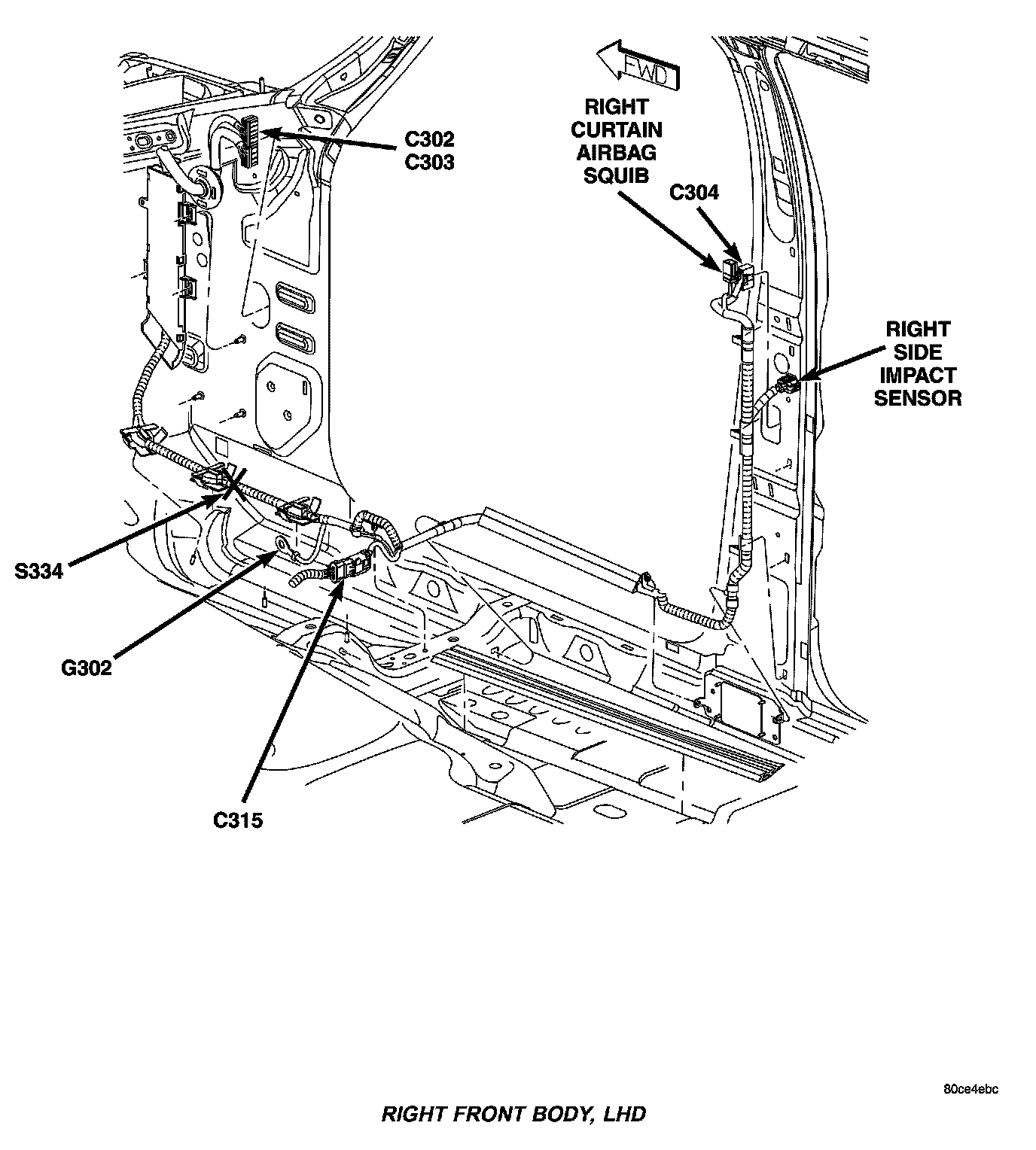 FWD

RIGHT CURTAIN AIRBAG SQUIB

C302
C303

C304

RIGHT SIDE IMPACT SENSOR

S334

G302

C315

80ce4ebc

RIGHT FRONT BODY, LHD