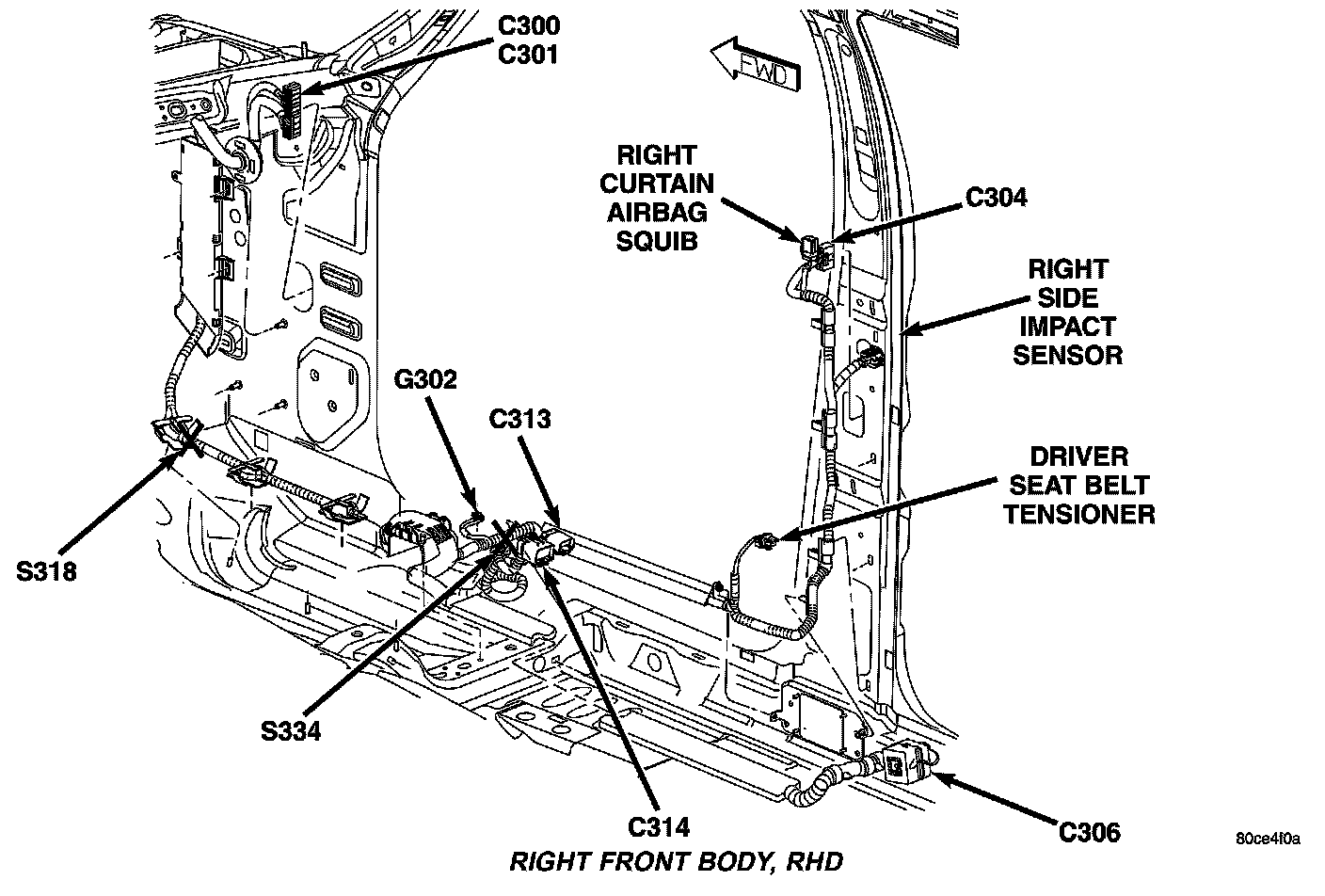 C300
C301

FWD

RIGHT CURTAIN AIRBAG SQUIB

C304

RIGHT SIDE IMPACT SENSOR

G302

C313

DRIVER SEAT BELT TENSIONER

S318

S334

C314

C306

80ce4f0a

RIGHT FRONT BODY, RHD