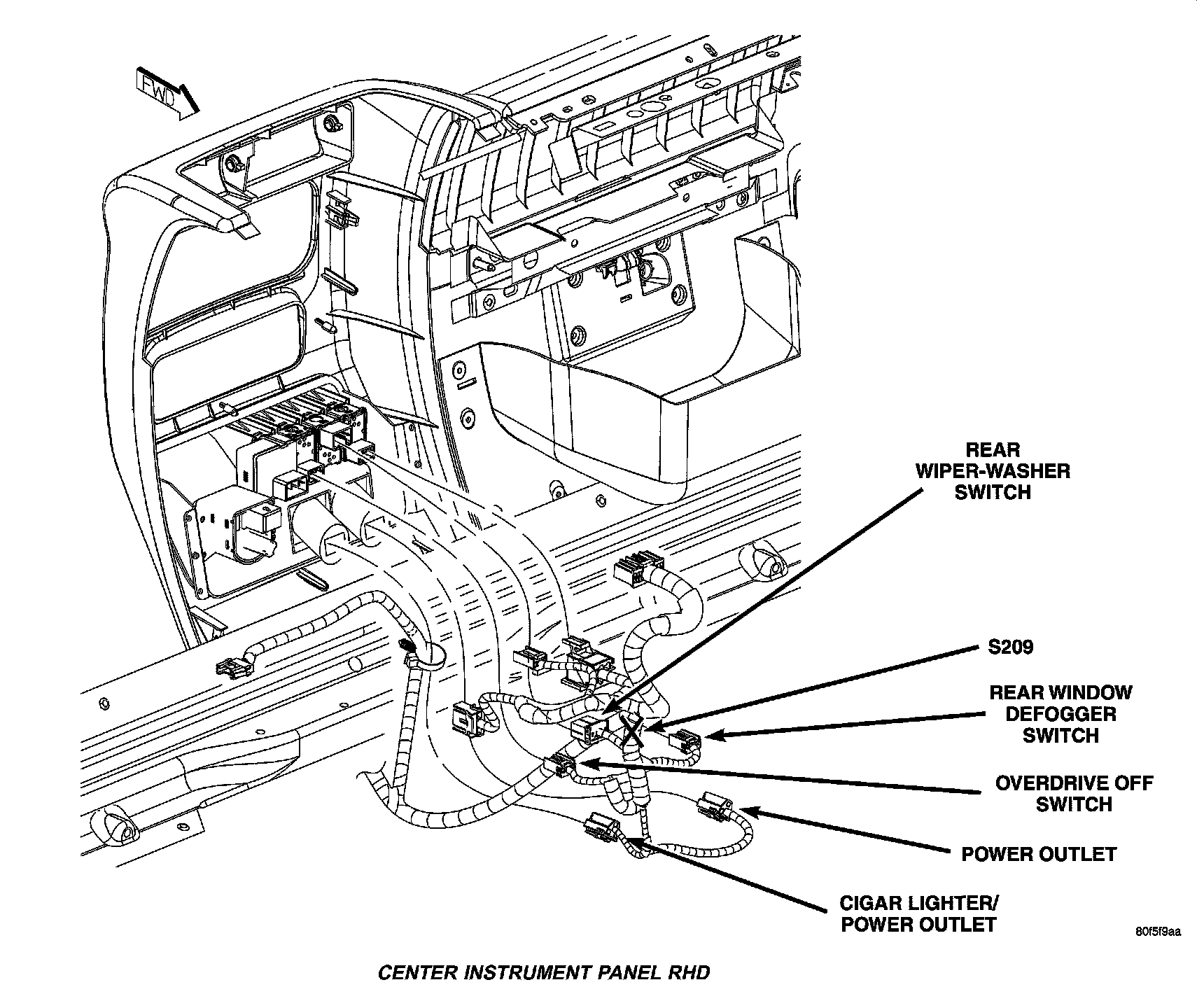 FWD

REAR WIPER-WASHER SWITCH

S209

REAR WINDOW DEFOGGER SWITCH

OVERDRIVE OFF SWITCH

POWER OUTLET

CIGAR LIGHTER/ POWER OUTLET

80f5f9aa

CENTER INSTRUMENT PANEL RHD