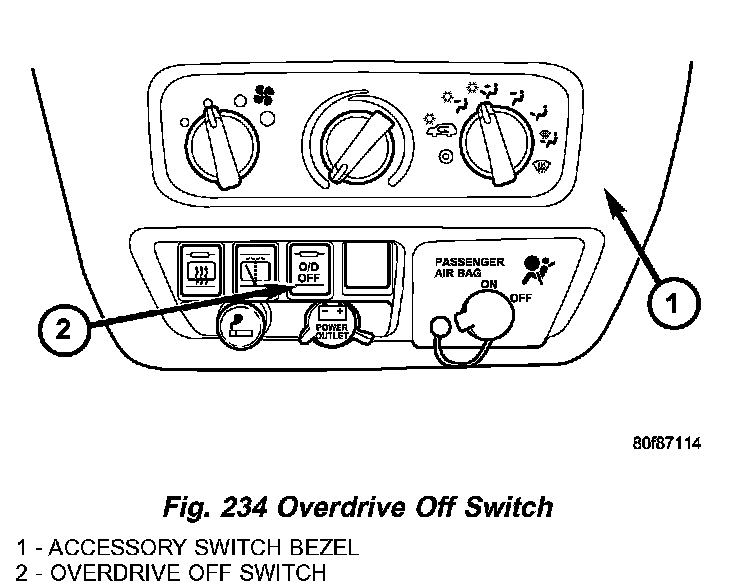 O/D OFF

PASSENGER AIR BAG

ON

OFF

POWER OUTLET

1

2

80f87114

Fig. 234 Overdrive Off Switch

1 - ACCESSORY SWITCH BEZEL
2 - OVERDRIVE OFF SWITCH