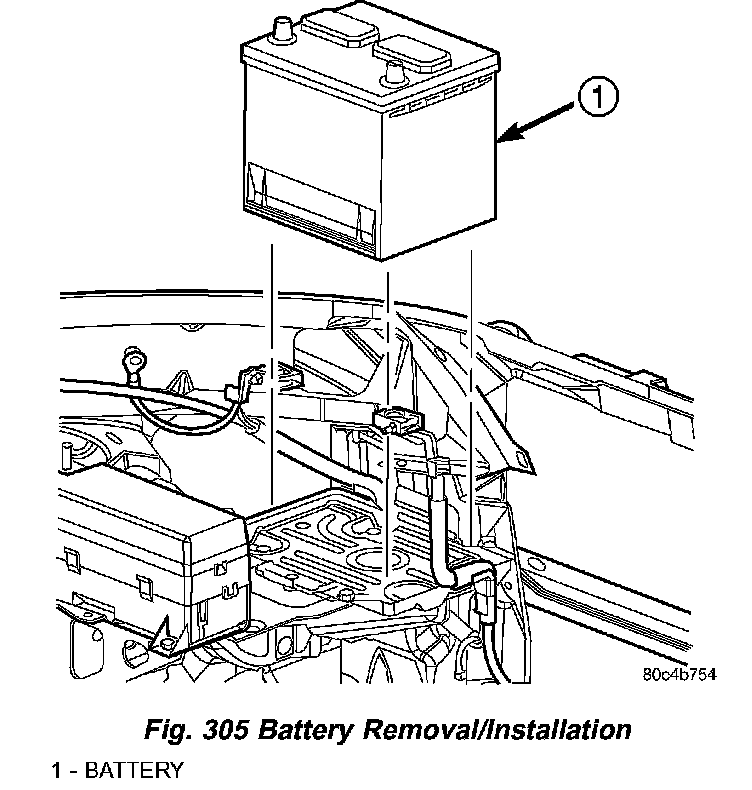 1

80c4b754

Fig. 305 Battery Removal/Installation

1 - BATTERY