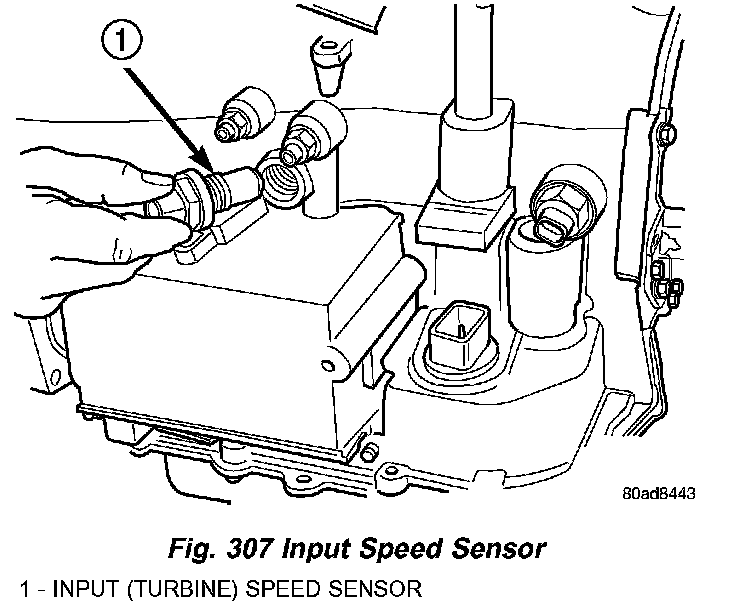 1

80ad8443

Fig. 307 Input Speed Sensor

1 - INPUT (TURBINE) SPEED SENSOR