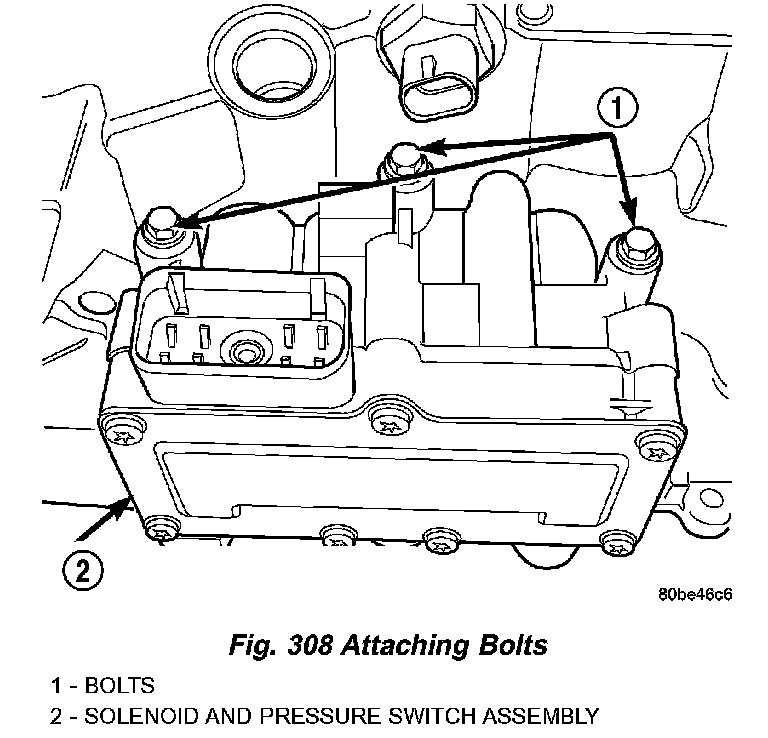 1

2

80be46c6

Fig. 308 Attaching Bolts

1 - BOLTS
2 - SOLENOID AND PRESSURE SWITCH ASSEMBLY