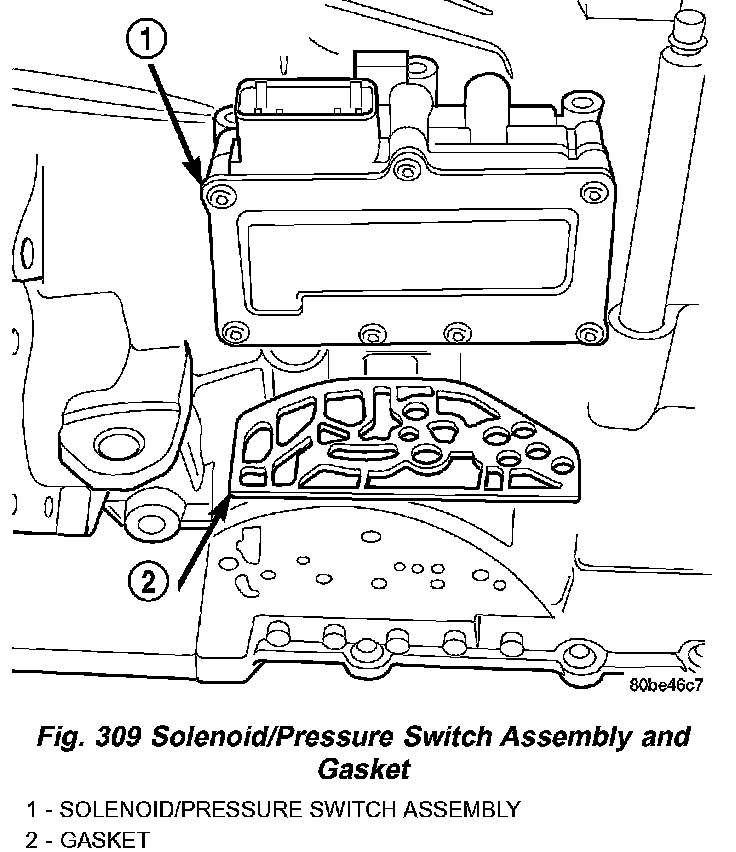 1

2

80be46c7

Fig. 309 Solenoid/Pressure Switch Assembly and Gasket

1 - SOLENOID/PRESSURE SWITCH ASSEMBLY
2 - GASKET