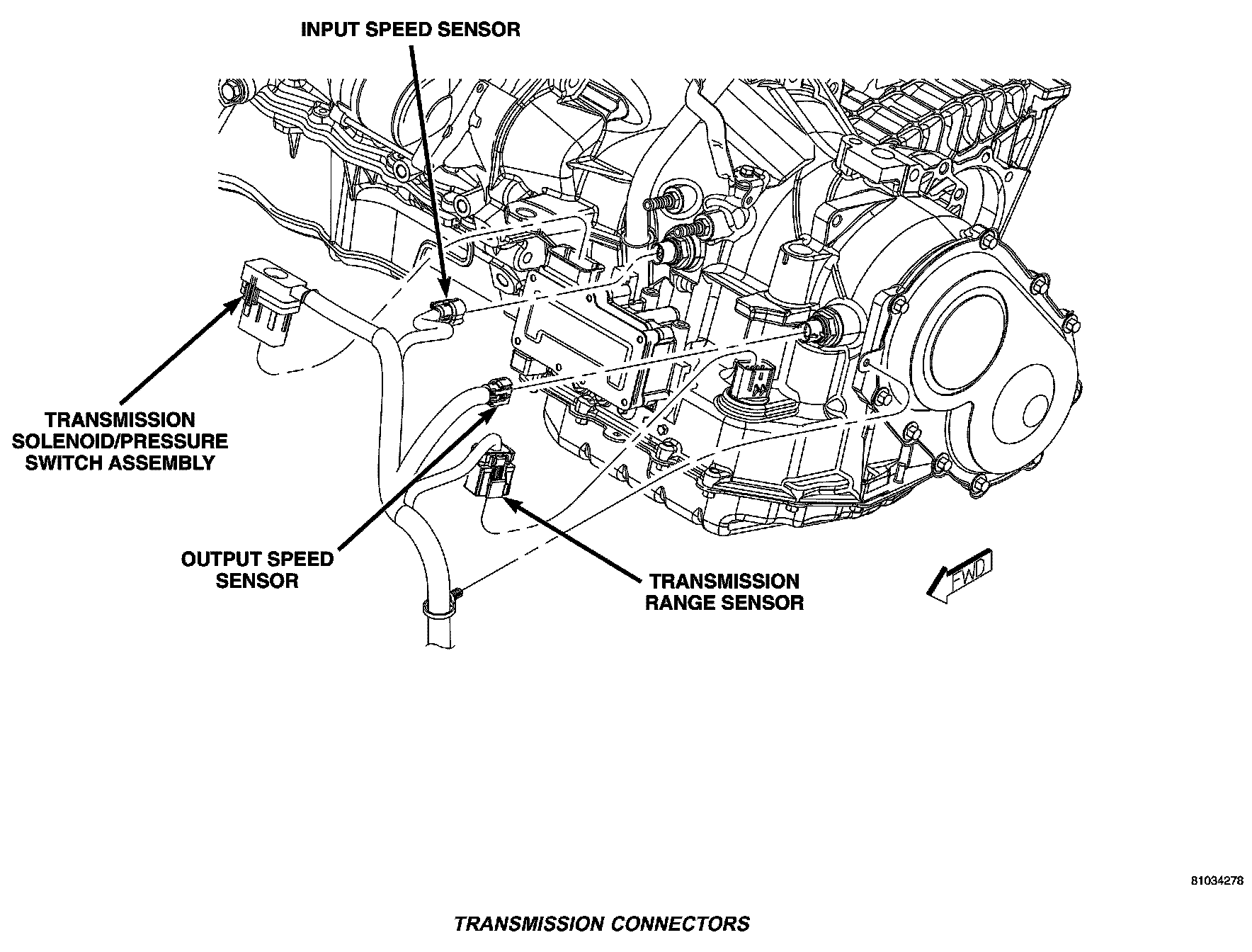 INPUT SPEED SENSOR

TRANSMISSION SOLENOID/PRESSURE SWITCH ASSEMBLY

OUTPUT SPEED SENSOR

TRANSMISSION RANGE SENSOR

FWD

81034278

TRANSMISSION CONNECTORS