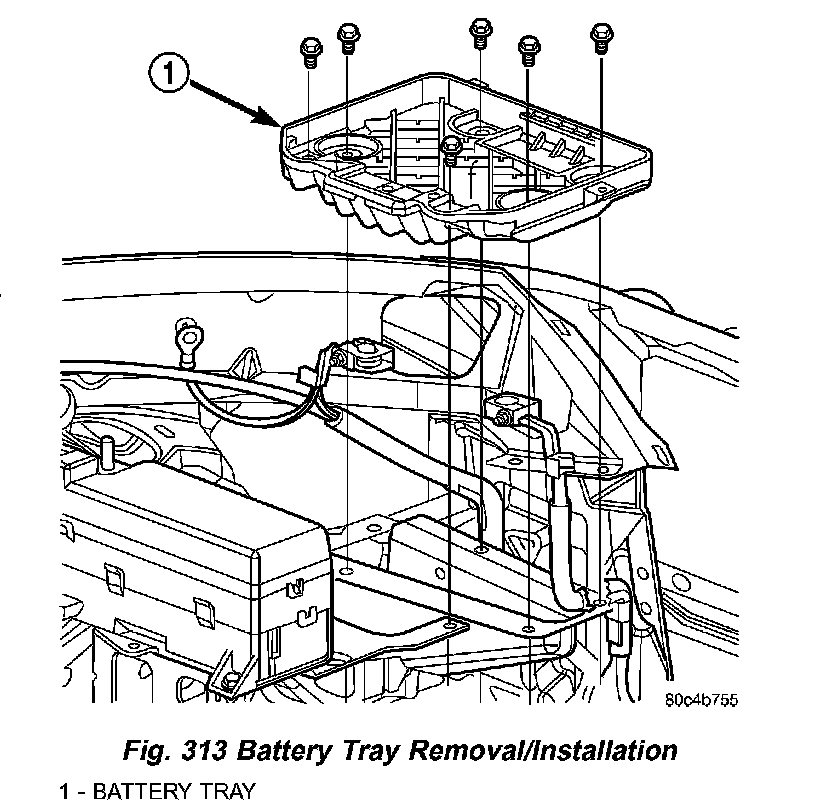 1

80c4b755

Fig. 313 Battery Tray Removal/Installation

1 - BATTERY TRAY