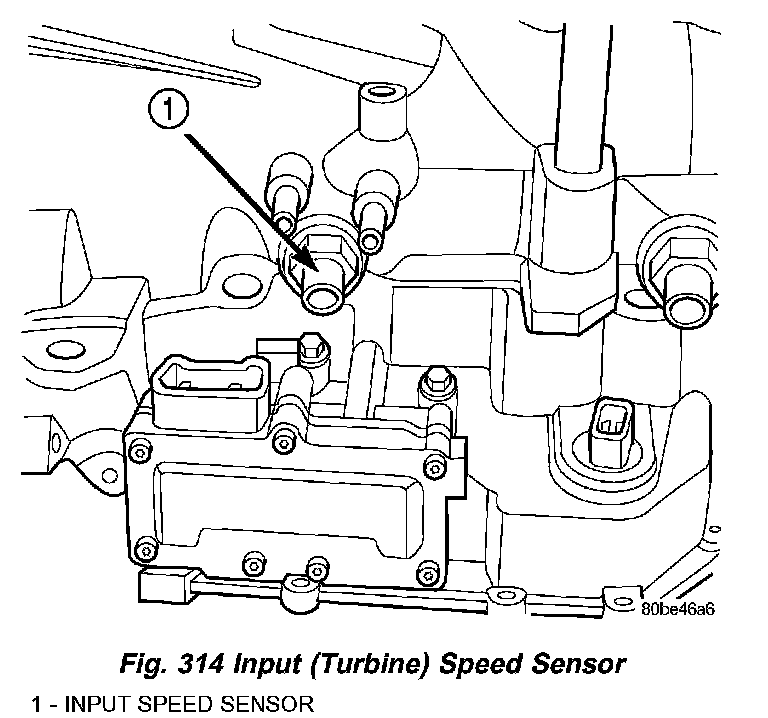 1

80be46a6

Fig. 314 Input (Turbine) Speed Sensor

1 - INPUT SPEED SENSOR