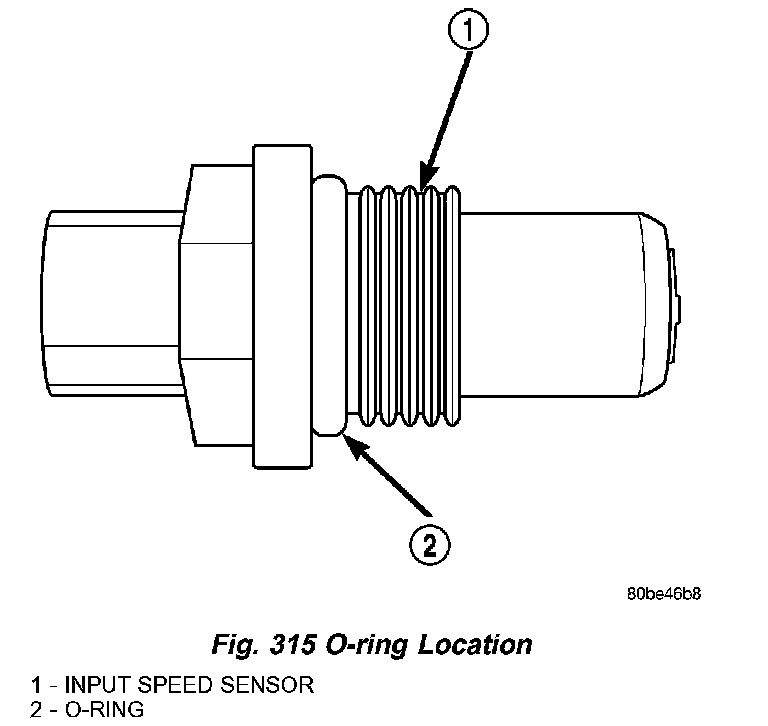 1

2

80be46b8

Fig. 315 O-ring Location

1 - INPUT SPEED SENSOR
2 - O-RING