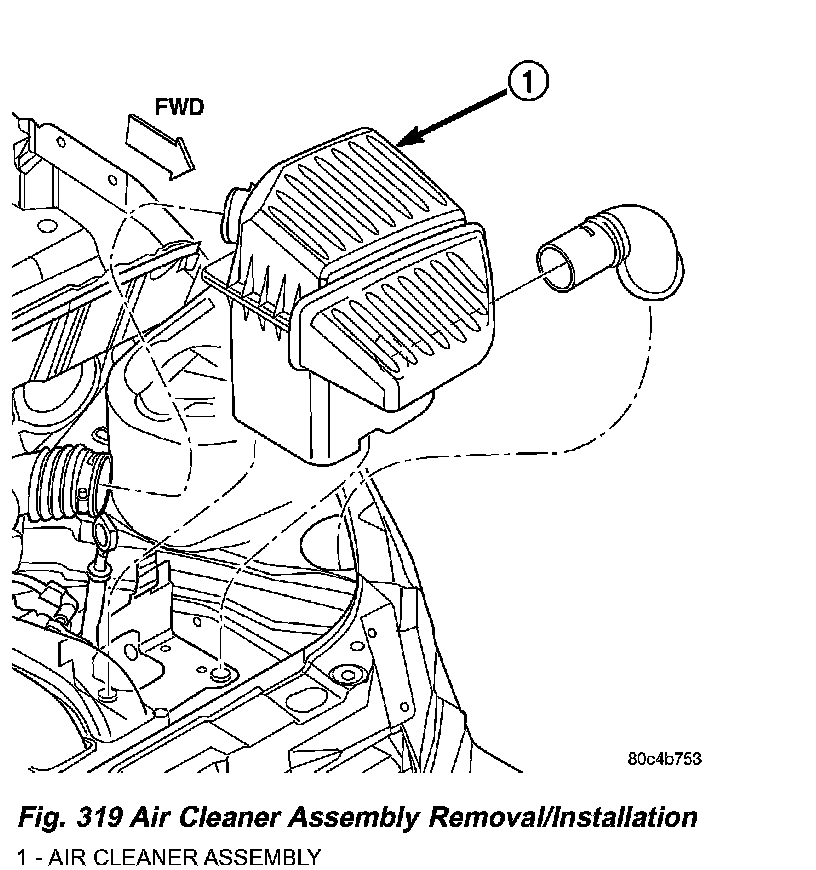 FWD

1

80c4b753

Fig. 319 Air Cleaner Assembly Removal/Installation

1 - AIR CLEANER ASSEMBLY