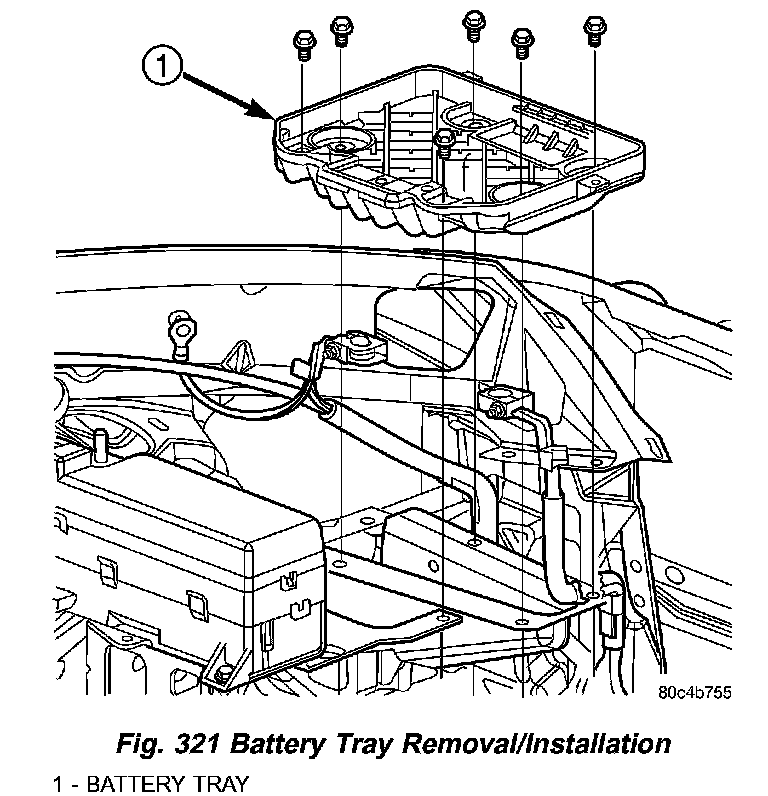 1

80c4b755

Fig. 321 Battery Tray Removal/Installation

1 - BATTERY TRAY