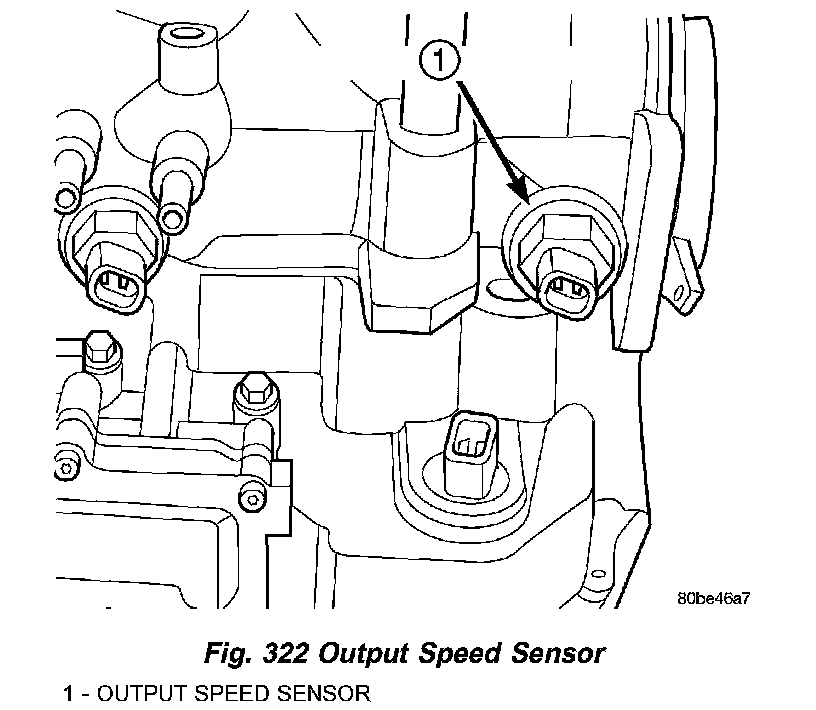 1

80be46a7

Fig. 322 Output Speed Sensor

1 - OUTPUT SPEED SENSOR