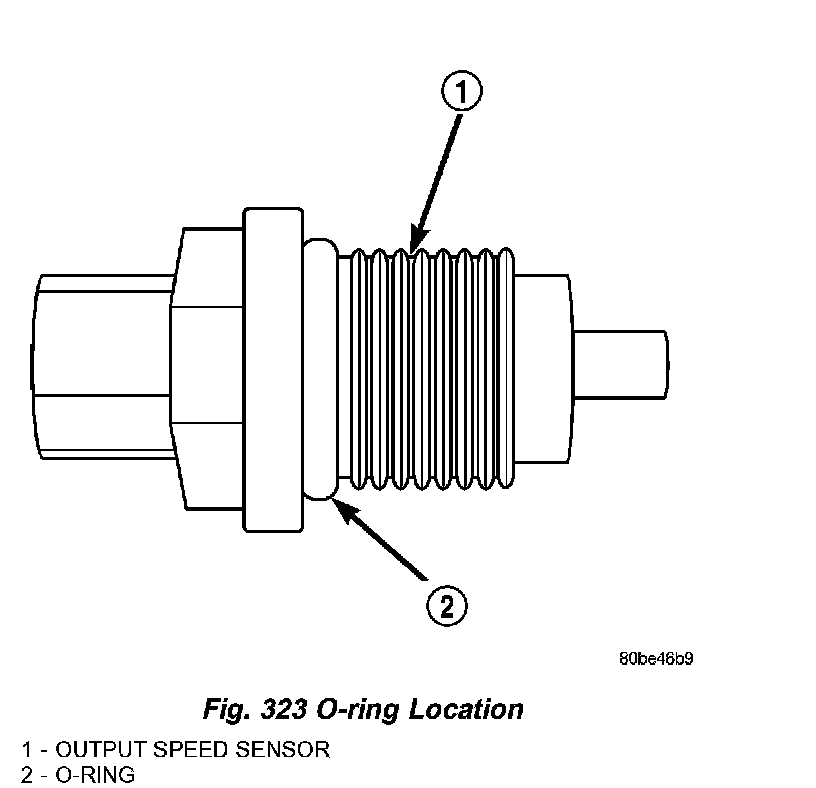 1

2

80be46b9

Fig. 323 O-ring Location

1 - OUTPUT SPEED SENSOR
2 - O-RING