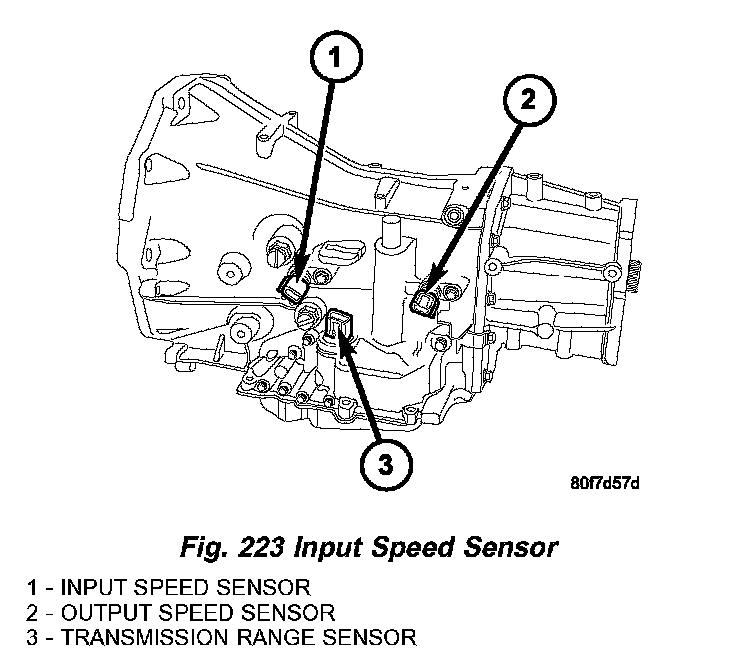 1

2

3

80f7d57d

Fig. 223 Input Speed Sensor

1 - INPUT SPEED SENSOR
2 - OUTPUT SPEED SENSOR
3 - TRANSMISSION RANGE SENSOR