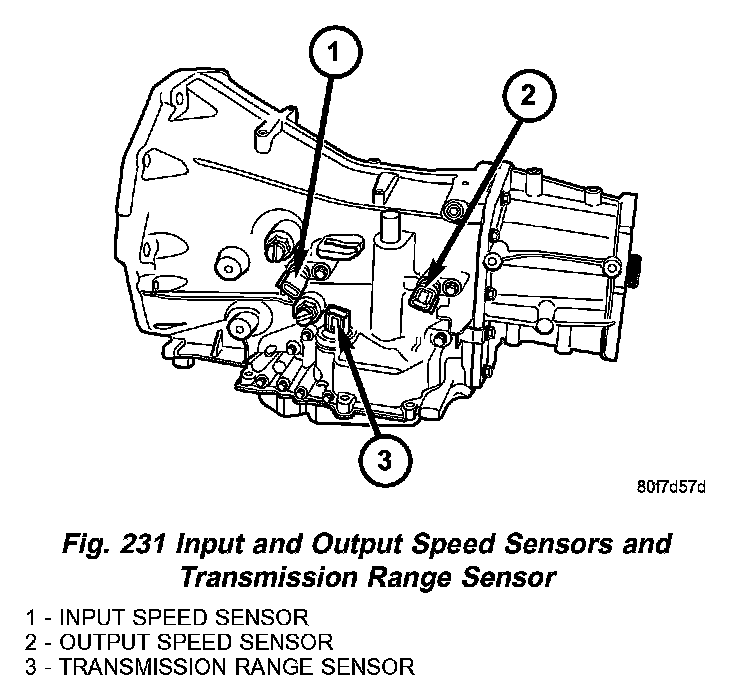 1
2
3
80f7d57d

Fig. 231 Input and Output Speed Sensors and Transmission Range Sensor

1 - INPUT SPEED SENSOR
2 - OUTPUT SPEED SENSOR
3 - TRANSMISSION RANGE SENSOR