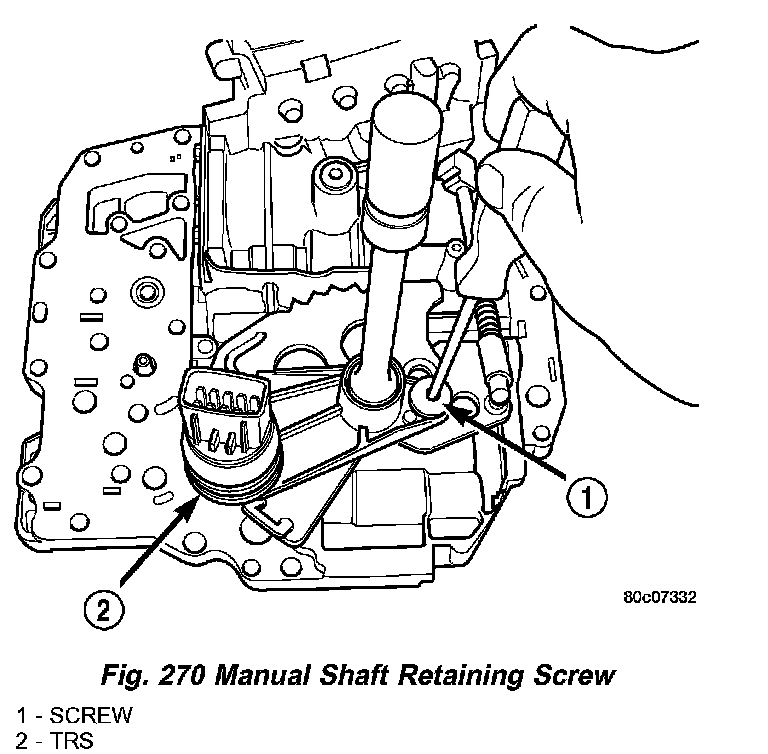 1

2

80c07332

Fig. 270 Manual Shaft Retaining Screw

1 - SCREW
2 - TRS