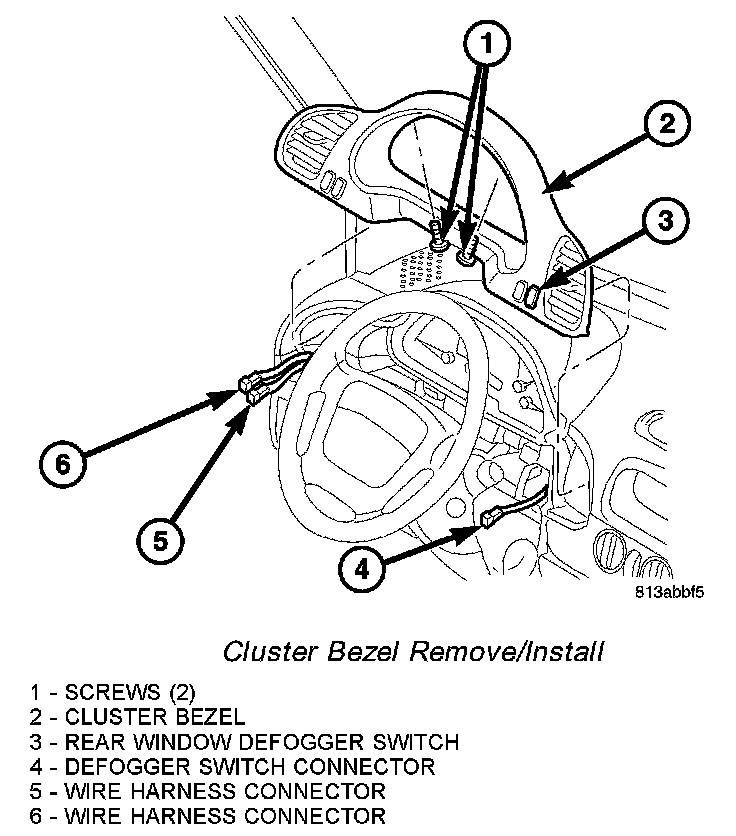 1
2
3
6
5
4
813abbf5

Cluster Bezel Remove/Install

1 - SCREWS (2)
2 - CLUSTER BEZEL
3 - REAR WINDOW DEFOGGER SWITCH
4 - DEFOGGER SWITCH CONNECTOR
5 - WIRE HARNESS CONNECTOR
6 - WIRE HARNESS CONNECTOR