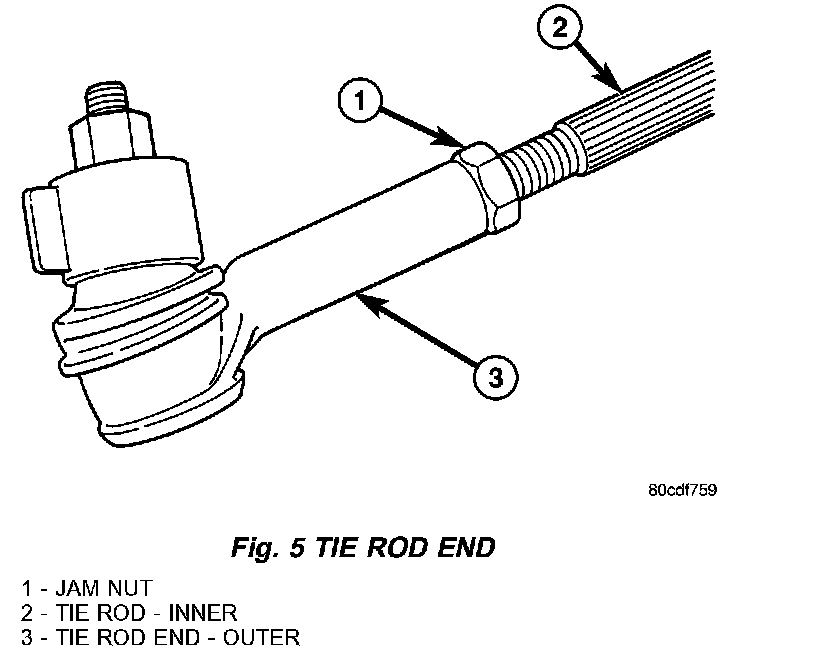 2

1

3

80cdf759

Fig. 5 TIE ROD END

1 - JAM NUT
2 - TIE ROD - INNER
3 - TIE ROD END - OUTER