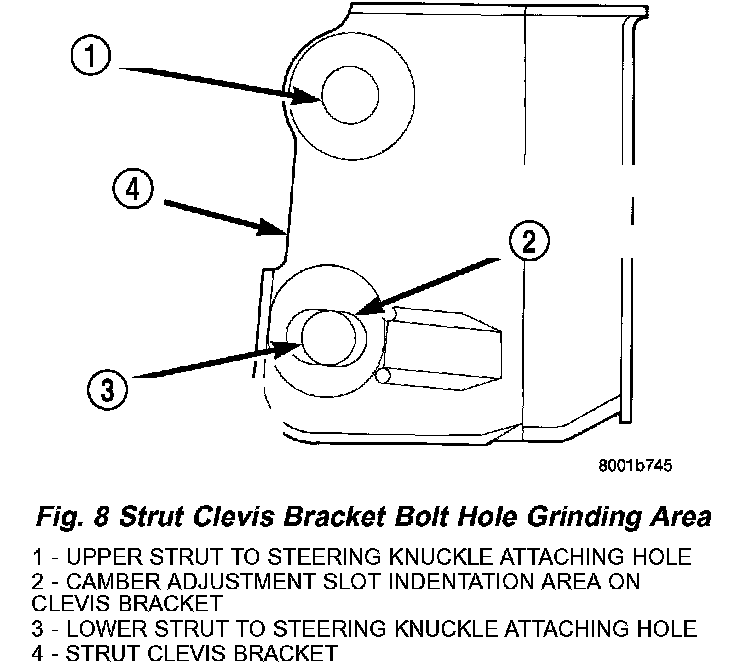 1
4
2
3
8001b745

Fig. 8 Strut Clevis Bracket Bolt Hole Grinding Area

1 - UPPER STRUT TO STEERING KNUCKLE ATTACHING HOLE
2 - CAMBER ADJUSTMENT SLOT INDENTATION AREA ON CLEVIS BRACKET
3 - LOWER STRUT TO STEERING KNUCKLE ATTACHING HOLE
4 - STRUT CLEVIS BRACKET