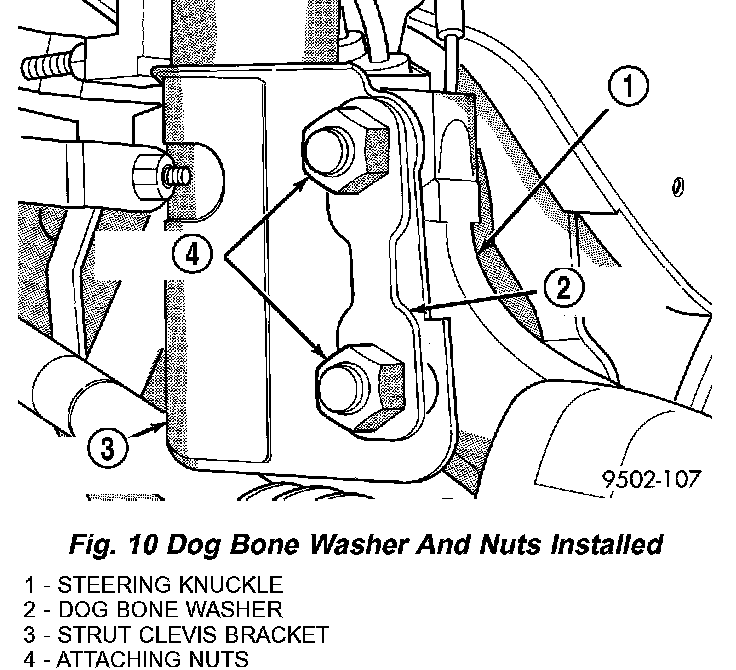 1

4

2

3

9502-107

Fig. 10 Dog Bone Washer And Nuts Installed

1 - STEERING KNUCKLE
2 - DOG BONE WASHER
3 - STRUT CLEVIS BRACKET
4 - ATTACHING NUTS