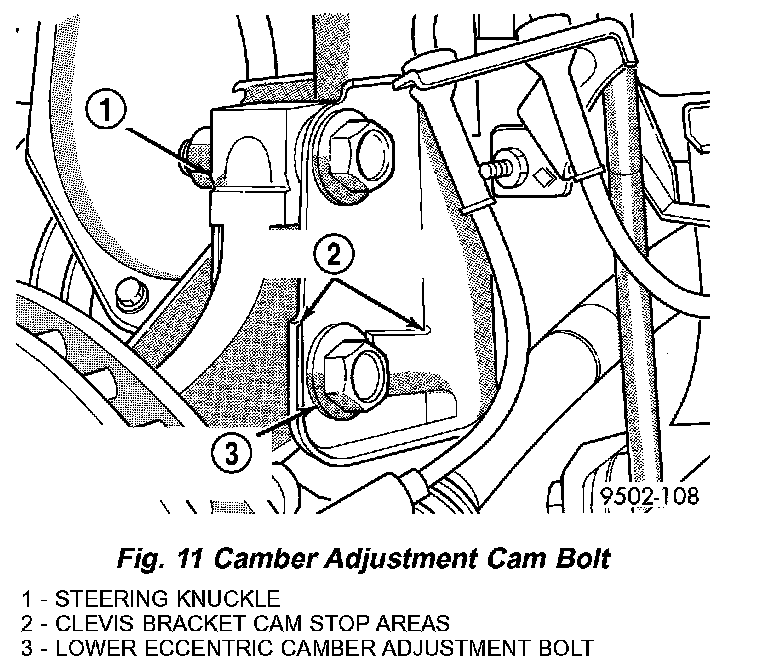 1

2

3

9502-108

Fig. 11 Camber Adjustment Cam Bolt

1 - STEERING KNUCKLE
2 - CLEVIS BRACKET CAM STOP AREAS
3 - LOWER ECCENTRIC CAMBER ADJUSTMENT BOLT