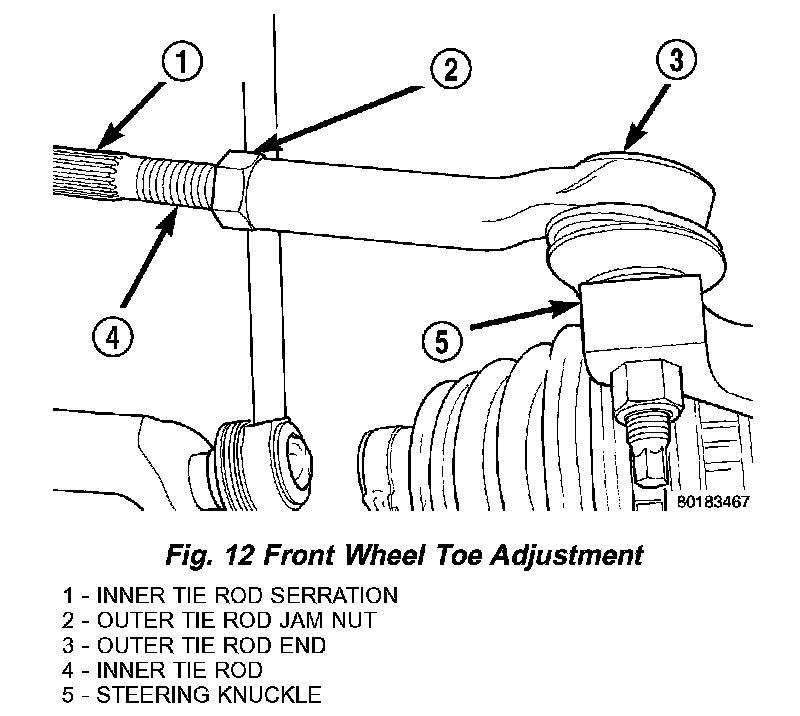 1
2
3
4
5
80183467

Fig. 12 Front Wheel Toe Adjustment

1 - INNER TIE ROD SERRATION
2 - OUTER TIE ROD JAM NUT
3 - OUTER TIE ROD END
4 - INNER TIE ROD
5 - STEERING KNUCKLE