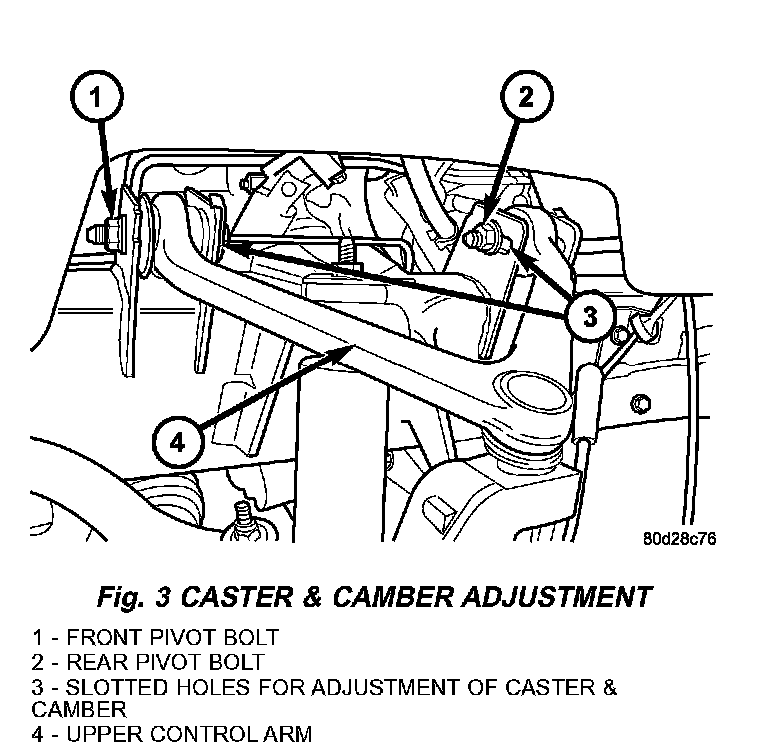 1
2
3
4
80d28c76

Fig. 3 CASTER & CAMBER ADJUSTMENT

1 - FRONT PIVOT BOLT
2 - REAR PIVOT BOLT
3 - SLOTTED HOLES FOR ADJUSTMENT OF CASTER & CAMBER
4 - UPPER CONTROL ARM