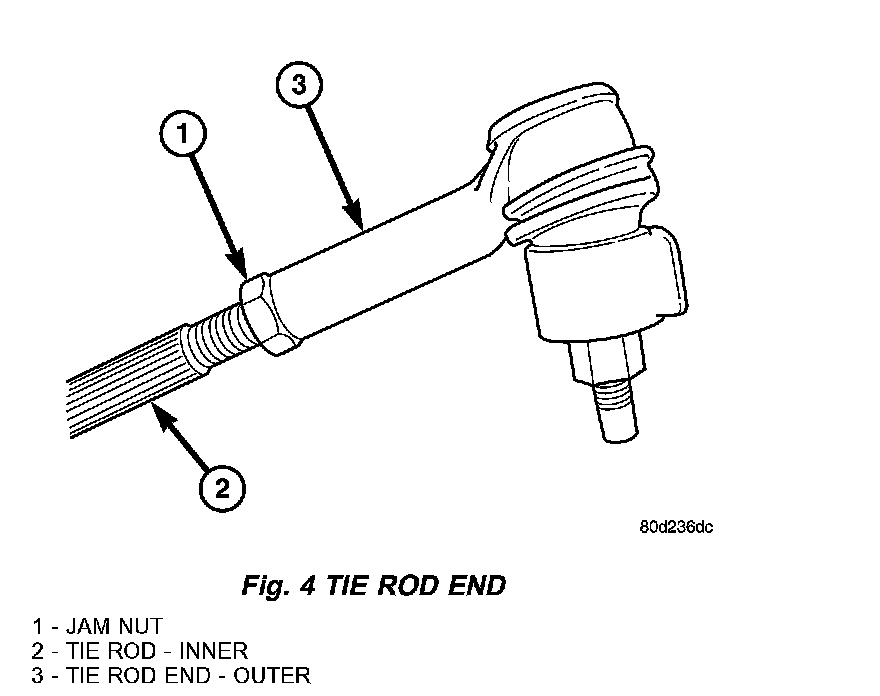 3

1

2

80d236dc

Fig. 4 TIE ROD END

1 - JAM NUT
2 - TIE ROD - INNER
3 - TIE ROD END - OUTER