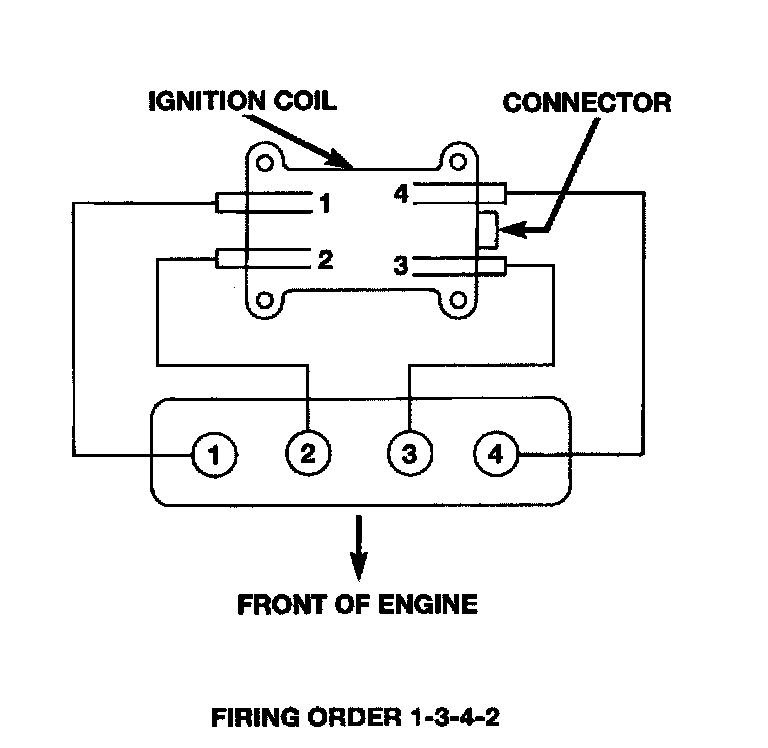 IGNITION COIL

CONNECTOR

1

4

2

3

1

2

3

4

FRONT OF ENGINE

FIRING ORDER 1-3-4-2