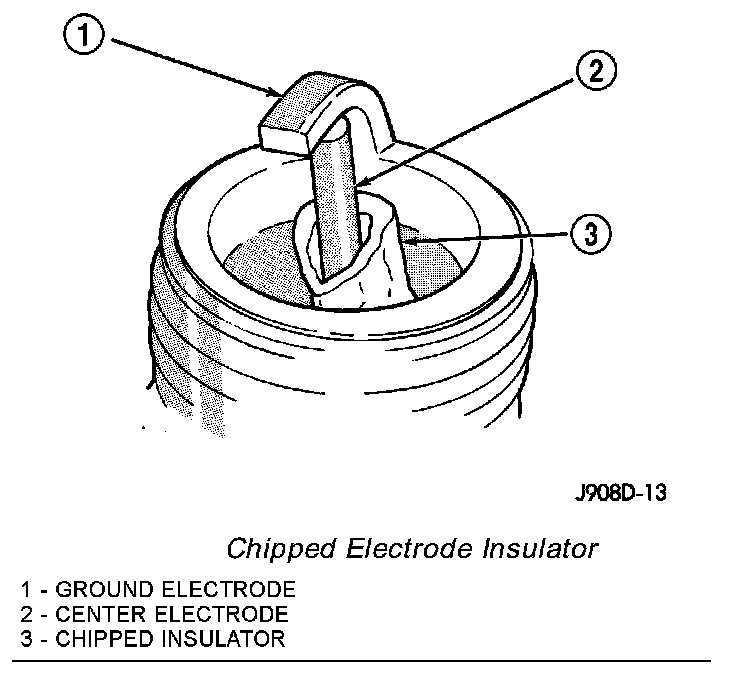 1

2

3

J908D-13

Chipped Electrode Insulator

1 - GROUND ELECTRODE
2 - CENTER ELECTRODE
3 - CHIPPED INSULATOR