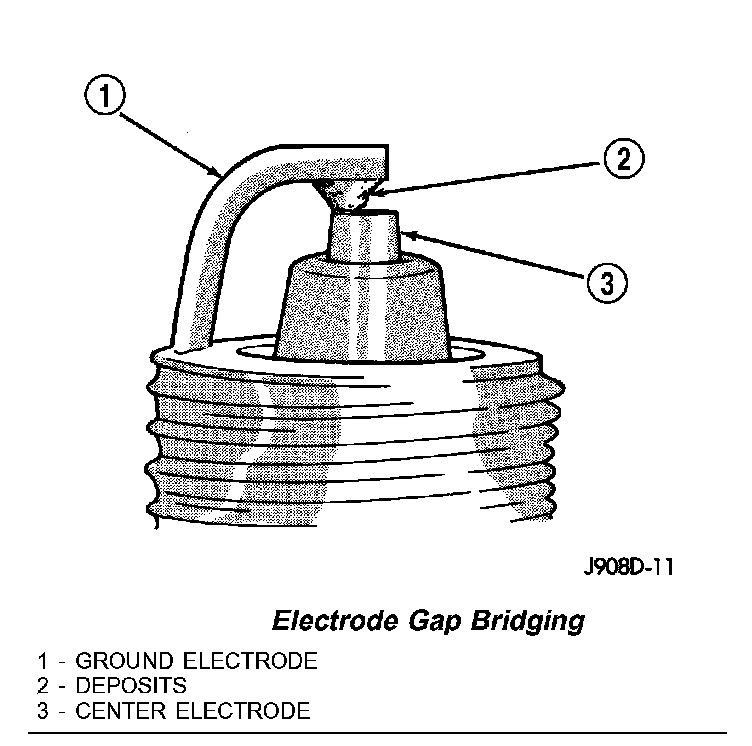 1

2

3

J908D-11

Electrode Gap Bridging

1 - GROUND ELECTRODE
2 - DEPOSITS
3 - CENTER ELECTRODE