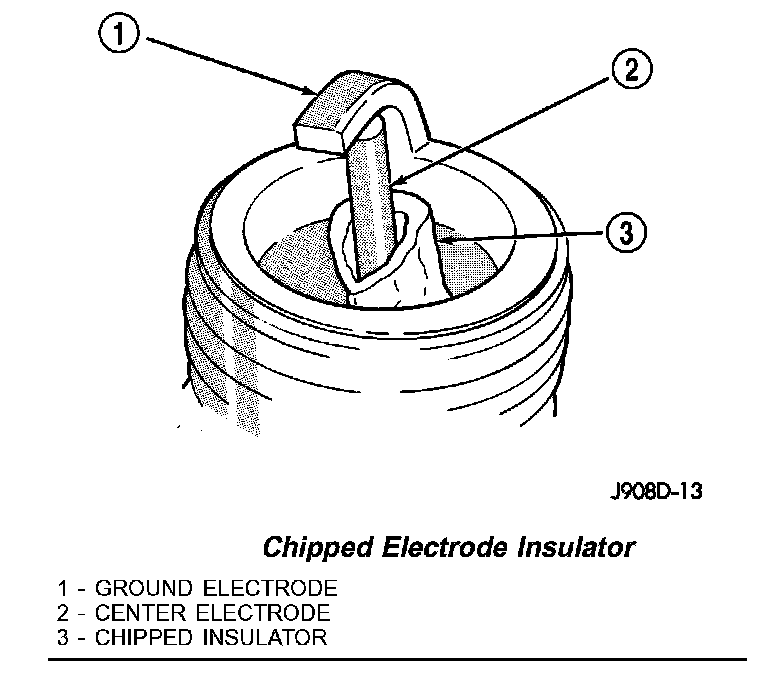 1

2

3

J908D-13

Chipped Electrode Insulator

1 - GROUND ELECTRODE
2 - CENTER ELECTRODE
3 - CHIPPED INSULATOR